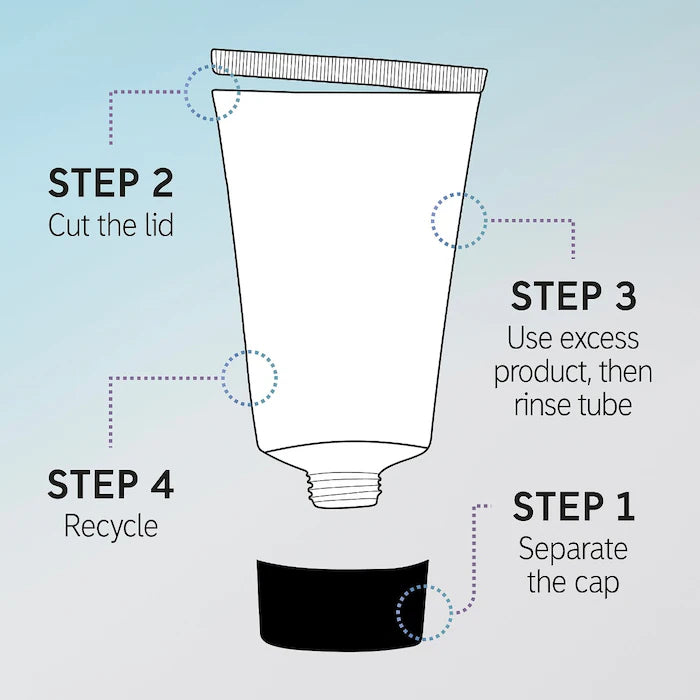 STEP 2
Cut the lid

STEP 3
Use excess product, then rinse tube

STEP 4
Recycle

STEP 1
Separate the cap